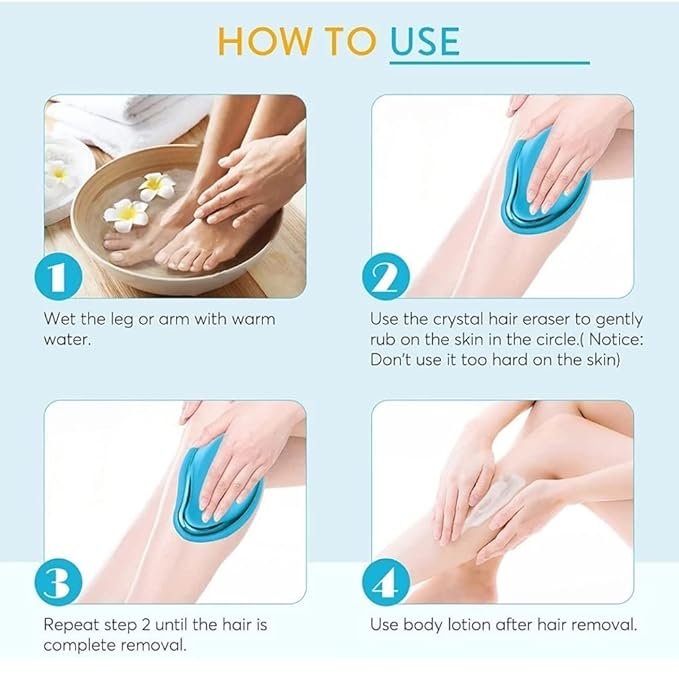 HOW TO USE

1
Wet the leg or arm with warm water.

2
Use the crystal hair eraser to gently rub on the skin in the circle.( Notice: Don't use it too hard on the skin)

3
Repeat step 2 until the hair is complete removal.

4
Use body lotion after hair removal.